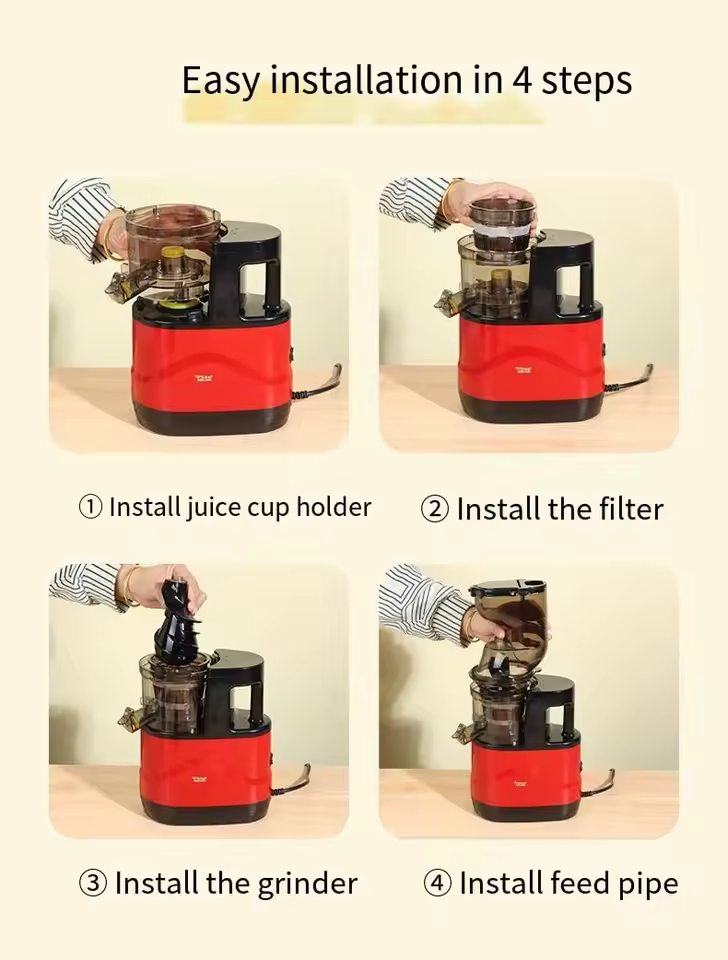 Easy installation in 4 steps

① Install juice cup holder

② Install the filter

③ Install the grinder

④ Install feed pipe